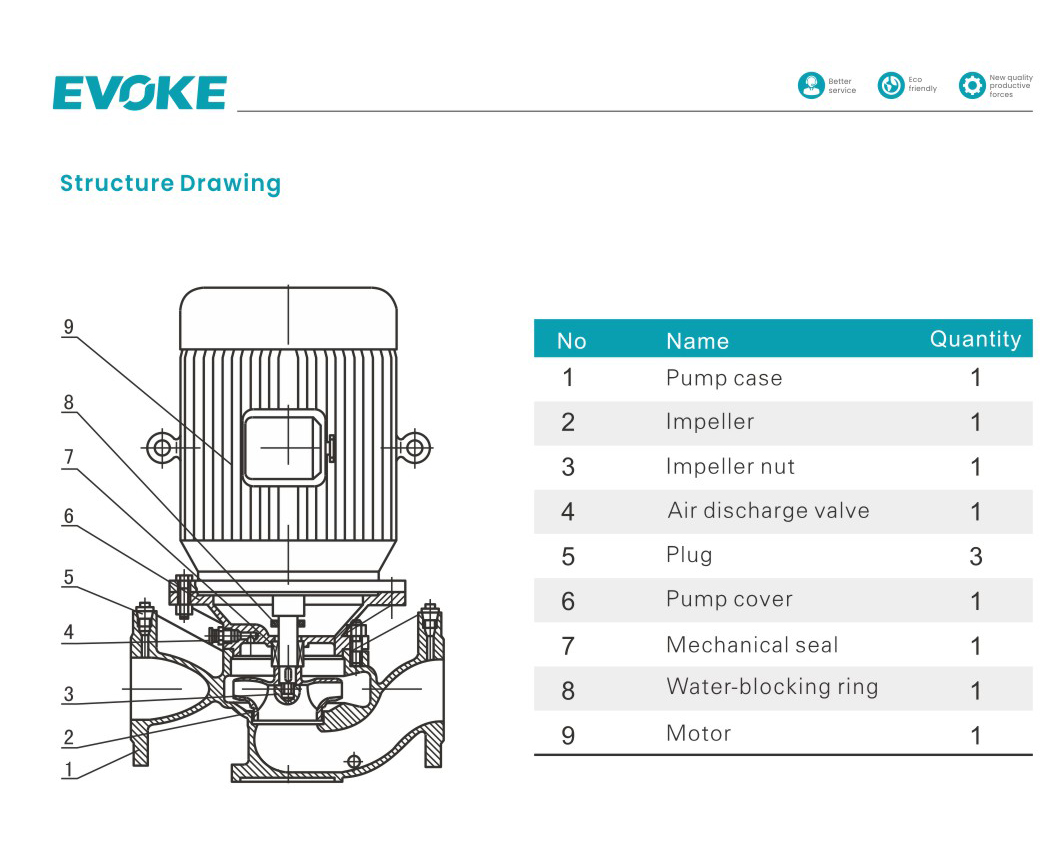 EVOKE

Better service

Eco friendly

New quality productive forces

Structure Drawing

9
8
7
6
5
4
3
2
1

| No | Name | Quantity |
|---|---|---|
| 1 | Pump case | 1 |
| 2 | Impeller | 1 |
| 3 | Impeller nut | 1 |
| 4 | Air discharge valve | 1 |
| 5 | Plug | 3 |
| 6 | Pump cover | 1 |
| 7 | Mechanical seal | 1 |
| 8 | Water-blocking ring | 1 |
| 9 | Motor | 1 |